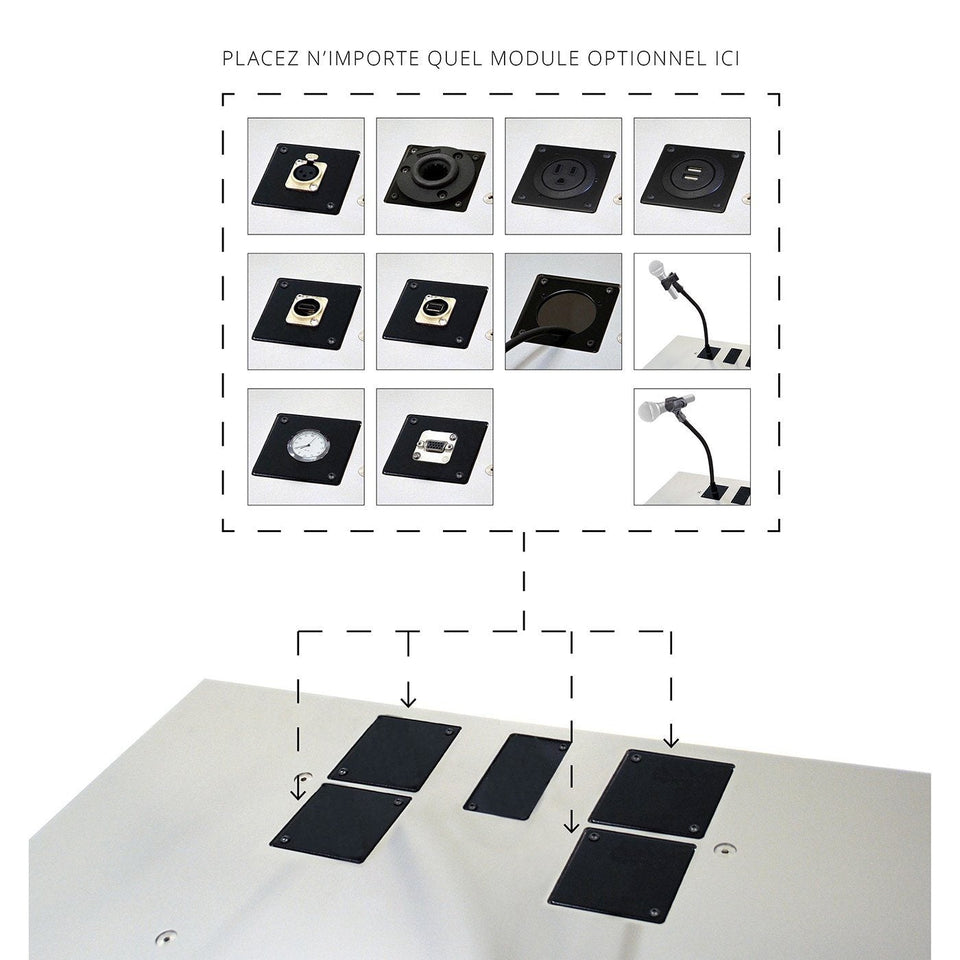 PLACEZ N'IMPORTE QUEL MODULE OPTIONNEL ICI